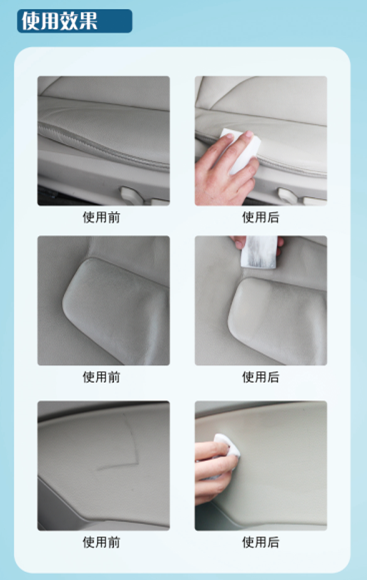 使用效果

使用前

使用后

使用前

使用后

使用前

使用后