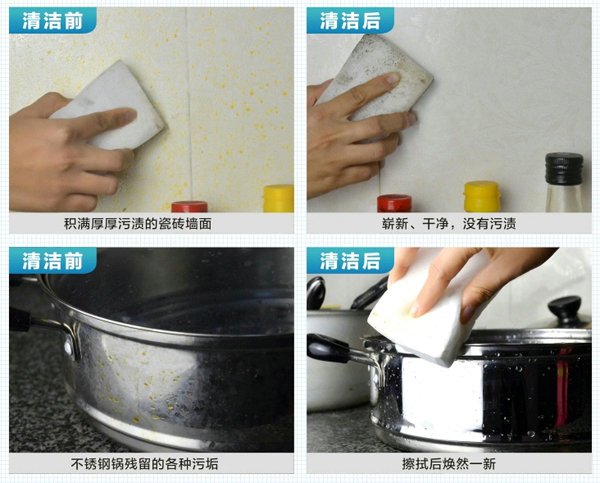 清洁前

积满厚厚污渍的瓷砖墙面

清洁后

崭新、干净，没有污渍

清洁前

不锈钢锅残留的各种污垢

清洁后

擦拭后焕然一新